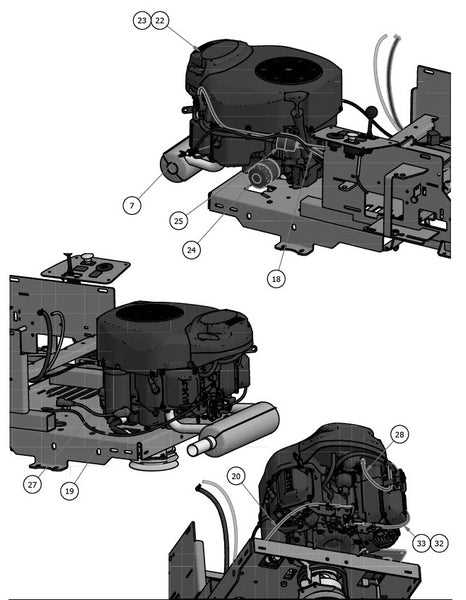 23 22

7

25

24

18

27

19

20

28

33 32