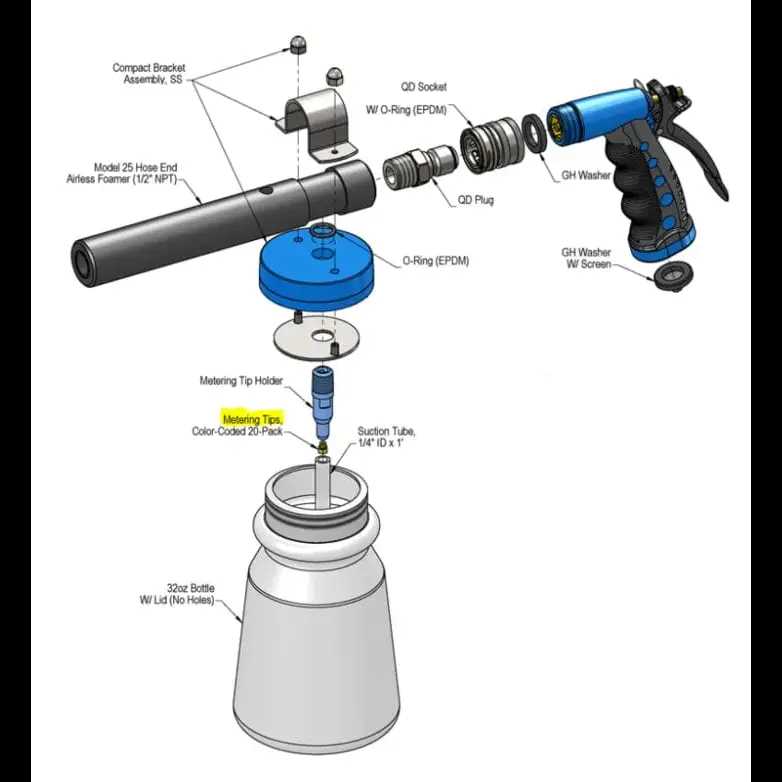 Compact Bracket Assembly, SS

QD Socket W/ O-Ring (EPDM)

Model 25 Hose End Airless Foamer (1/2" NPT)

GH Washer

QD Plug

O-Ring (EPDM)

GH Washer W/ Screen

Metering Tip Holder

Metering Tips, Color-Coded 20-Pack

Suction Tube, 1/4" ID x 1'

32oz Bottle W/ Lid (No Holes)