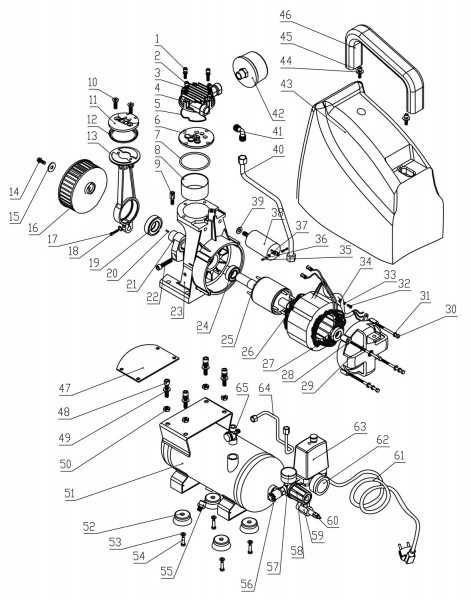 1
2
3
4
5
6
7
8
9
10
11
12
13
14
15
16
17
18
19
20
21
22
23
24
25
26
27
28
29
30
31
32
33
34
35
36
37
38
39
40
41
42
43
44
45
46
47
48
49
50
51
52
53
54
55
56
57
58
59
60
61
62
63
64
65