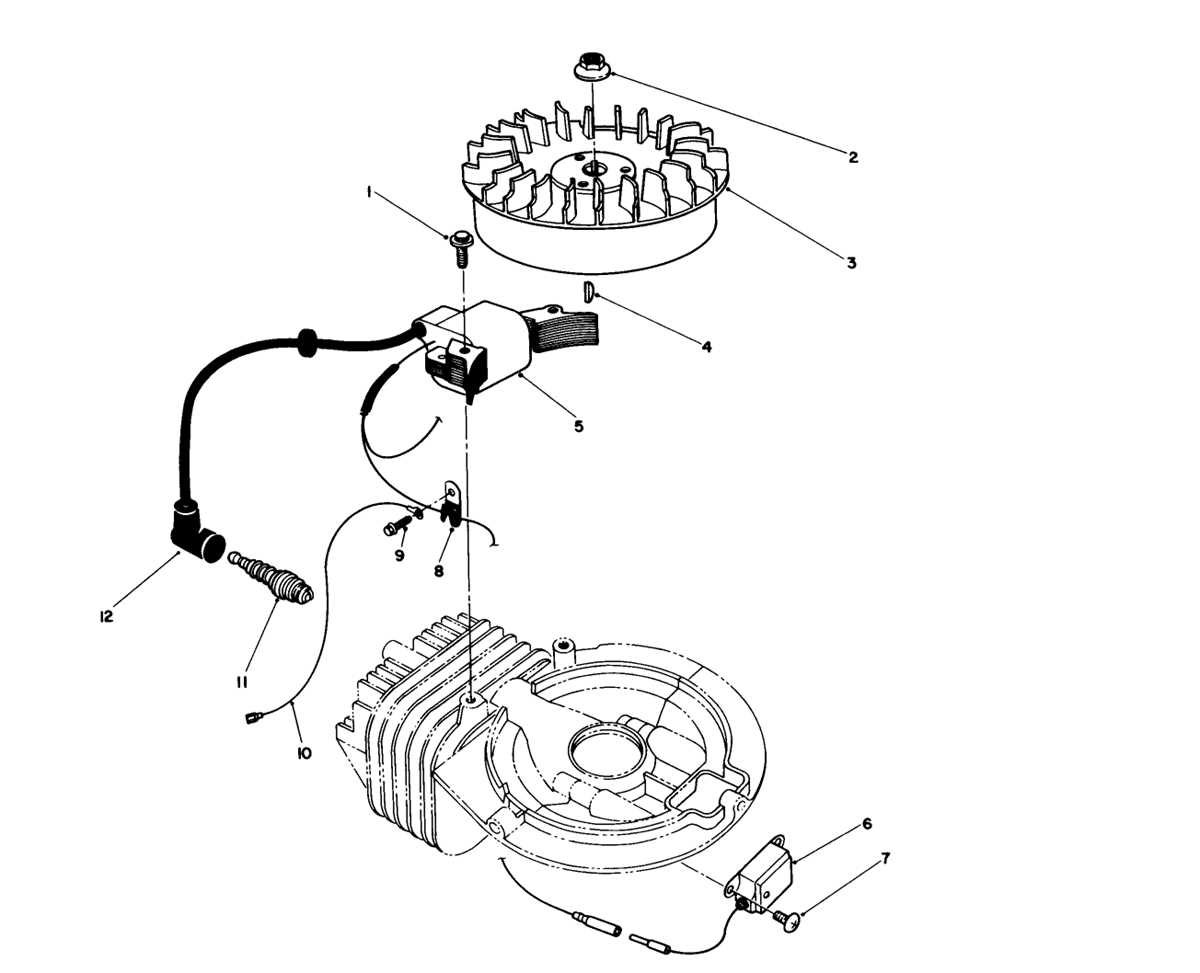 2
1
3
4
5
9
8
12
11
10
6
7